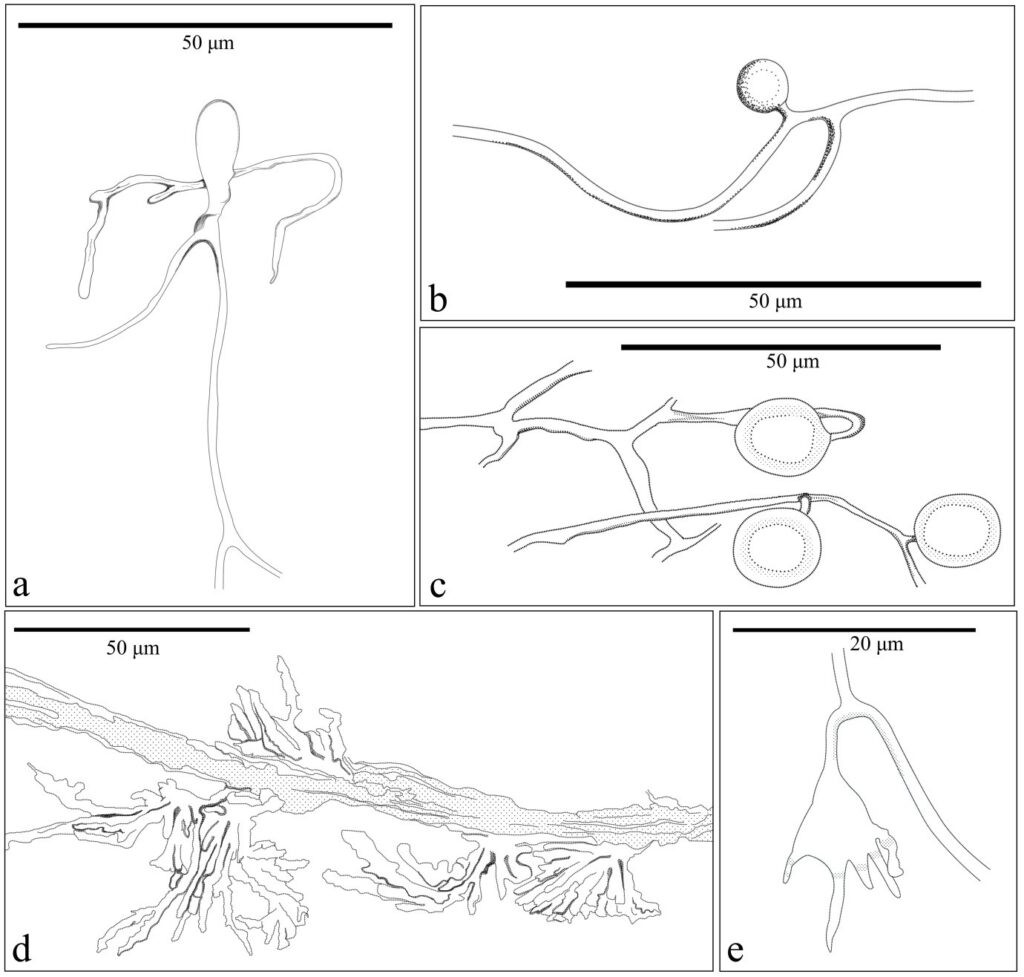 50 μm

a

b

50 μm

50 μm

c

50 μm

d

20 μm

e